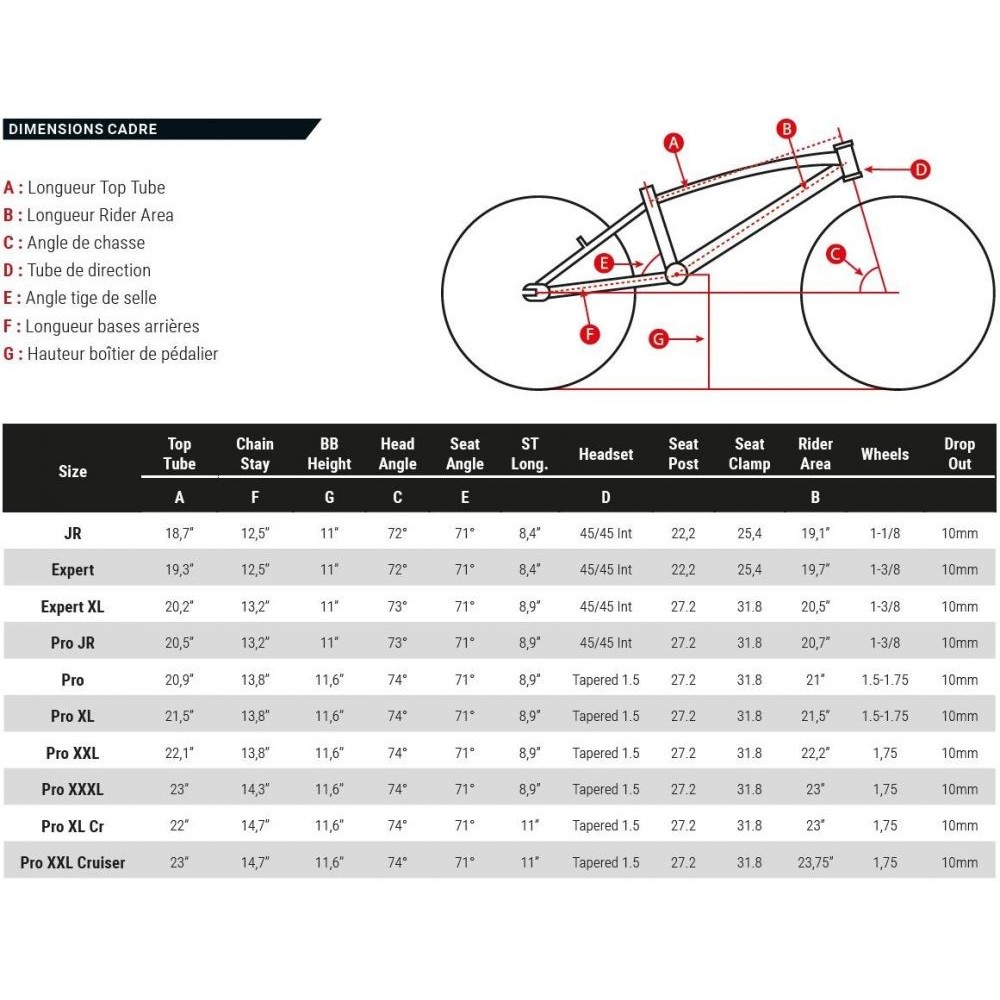 DIMENSIONS CADRE

A : Longueur Top Tube
B : Longueur Rider Area
C : Angle de chasse
D : Tube de direction
E : Angle tige de selle
F : Longueur bases arrières
G : Hauteur boîtier de pédalier

A
B
D
E
C
F
G

| Size | Top Tube | Chain Stay | BB Height | Head Angle | Seat Angle | ST Long. | Headset | Seat Post | Seat Clamp | Rider Area | Wheels | Drop Out |
|---|---|---|---|---|---|---|---|---|---|---|---|---|
| | A | F | G | C | E | | D | | | B | | |
| JR | 18,7" | 12,5" | 11" | 72° | 71° | 8,4" | 45/45 Int | 22,2 | 25,4 | 19,1" | 1-1/8 | 10mm |
| Expert | 19,3" | 12,5" | 11" | 72° | 71° | 8,4" | 45/45 Int | 22,2 | 25,4 | 19,7" | 1-3/8 | 10mm |
| Expert XL | 20,2" | 13,2" | 11" | 73° | 71° | 8,9" | 45/45 Int | 27.2 | 31.8 | 20,5" | 1-3/8 | 10mm |
| Pro JR | 20,5" | 13,2" | 11" | 73° | 71° | 8,9" | 45/45 Int | 27.2 | 31.8 | 20,7" | 1-3/8 | 10mm |
| Pro | 20,9" | 13,8" | 11,6" | 74° | 71° | 8,9" | Tapered 1.5 | 27.2 | 31.8 | 21" | 1.5-1.75 | 10mm |
| Pro XL | 21,5" | 13,8" | 11,6" | 74° | 71° | 8,9" | Tapered 1.5 | 27.2 | 31.8 | 21,5" | 1.5-1.75 | 10mm |
| Pro XXL | 22,1" | 13,8" | 11,6" | 74° | 71° | 8,9" | Tapered 1.5 | 27.2 | 31.8 | 22,2" | 1,75 | 10mm |
| Pro XXXL | 23" | 14,3" | 11,6" | 74° | 71° | 8,9" | Tapered 1.5 | 27.2 | 31.8 | 23" | 1,75 | 10mm |
| Pro XL Cr | 22" | 14,7" | 11,6" | 74° | 71° | 11" | Tapered 1.5 | 27.2 | 31.8 | 23" | 1,75 | 10mm |
| Pro XXL Cruiser | 23" | 14,7" | 11,6" | 74° | 71° | 11" | Tapered 1.5 | 27.2 | 31.8 | 23,75" | 1,75 | 10mm |